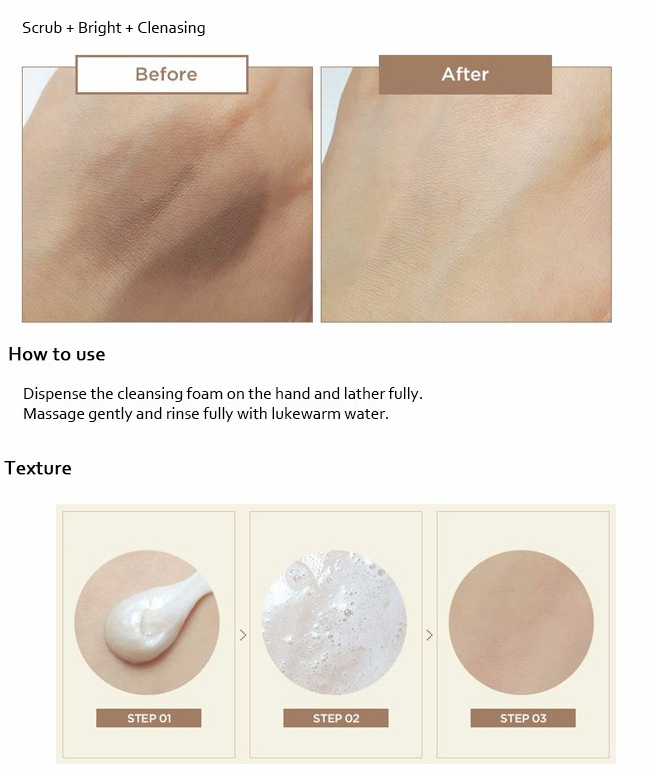 Scrub + Bright + Clenasing

Before

After

How to use

Dispense the cleansing foam on the hand and lather fully.
Massage gently and rinse fully with lukewarm water.

Texture

STEP 01

STEP 02

STEP 03